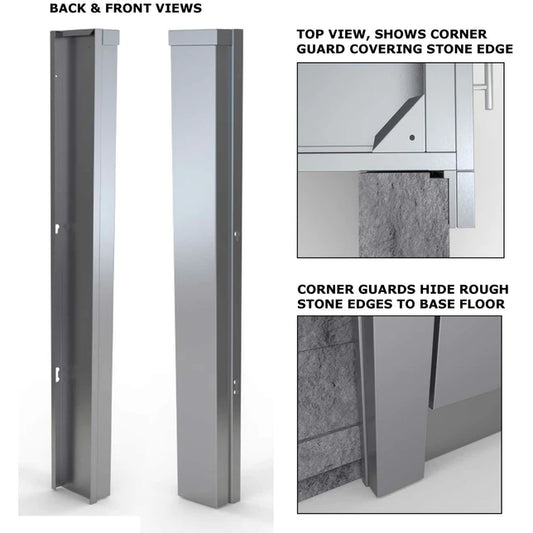 BACK & FRONT VIEWS

TOP VIEW, SHOWS CORNER GUARD COVERING STONE EDGE

CORNER GUARDS HIDE ROUGH STONE EDGES TO BASE FLOOR