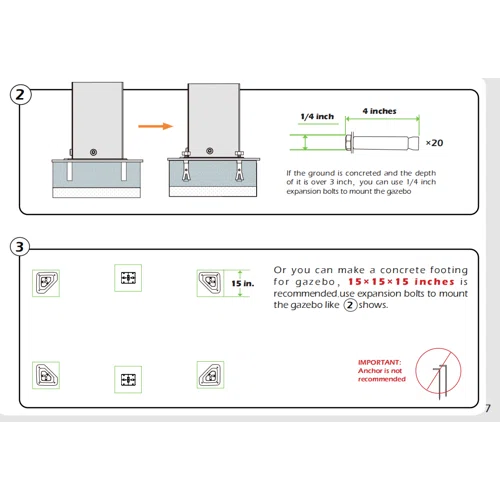 2

1/4 inch

4 inches

×20

If the ground is concreted and the depth of it is over 3 inch, you can use 1/4 inch expansion bolts to mount the gazebo

3

15 in.

Or you can make a concrete footing for gazebo, 15×15×15 inches is recommended.use expansion bolts to mount the gazebo like 2 shows.

IMPORTANT: Anchor is not recommended

7