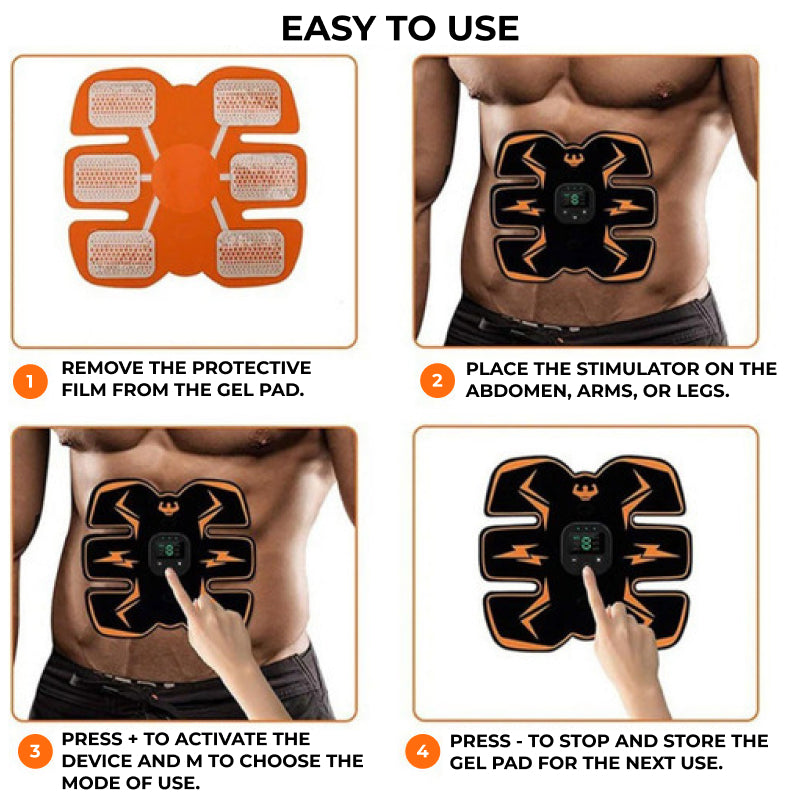 EASY TO USE

1 REMOVE THE PROTECTIVE FILM FROM THE GEL PAD.

2 PLACE THE STIMULATOR ON THE ABDOMEN, ARMS, OR LEGS.

3 PRESS + TO ACTIVATE THE DEVICE AND M TO CHOOSE THE MODE OF USE.

4 PRESS - TO STOP AND STORE THE GEL PAD FOR THE NEXT USE.